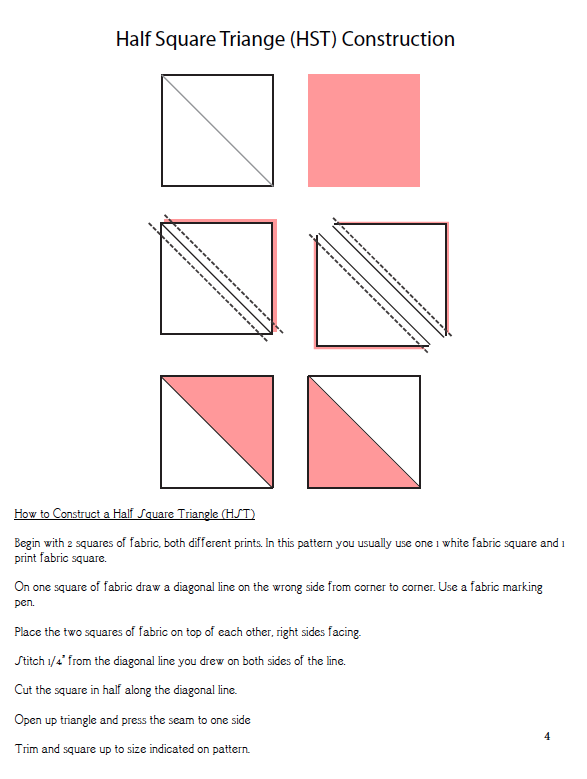 Half Square Triange (HST) Construction

How to Construct a Half Square Triangle (HST)

Begin with 2 squares of fabric, both different prints. In this pattern you usually use one 1 white fabric square and 1 print fabric square.

On one square of fabric draw a diagonal line on the wrong side from corner to corner. Use a fabric marking pen.

Place the two squares of fabric on top of each other, right sides facing.

Stitch 1/4" from the diagonal line you drew on both sides of the line.

Cut the square in half along the diagonal line.

Open up triangle and press the seam to one side

Trim and square up to size indicated on pattern.

4